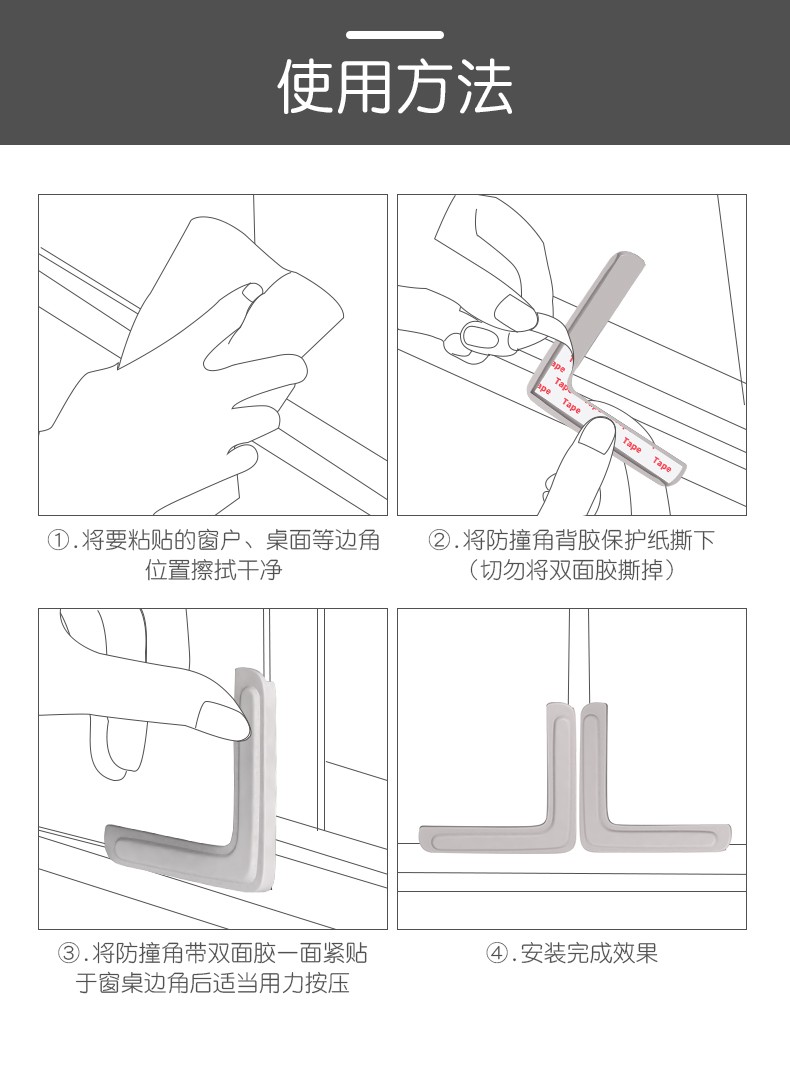 使用方法

Tape Tape Tape Tape Tape

①.将要粘贴的窗户、桌面等边角位置擦拭干净

②.将防撞角背胶保护纸撕下（切勿将双面胶撕掉）

③.将防撞角带双面胶一面紧贴于窗桌边角后适当用力按压

④.安装完成效果