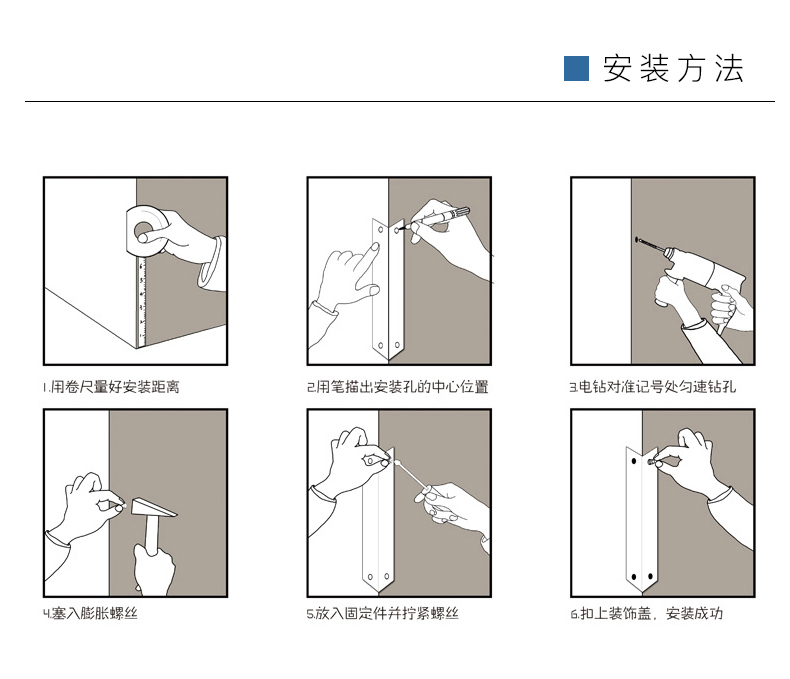 安装方法

1.用卷尺量好安装距离

2.用笔描出安装孔的中心位置

3.电钻对准记号处匀速钻孔

4.塞入膨胀螺丝

5.放入固定件并拧紧螺丝

6.扣上装饰盖，安装成功