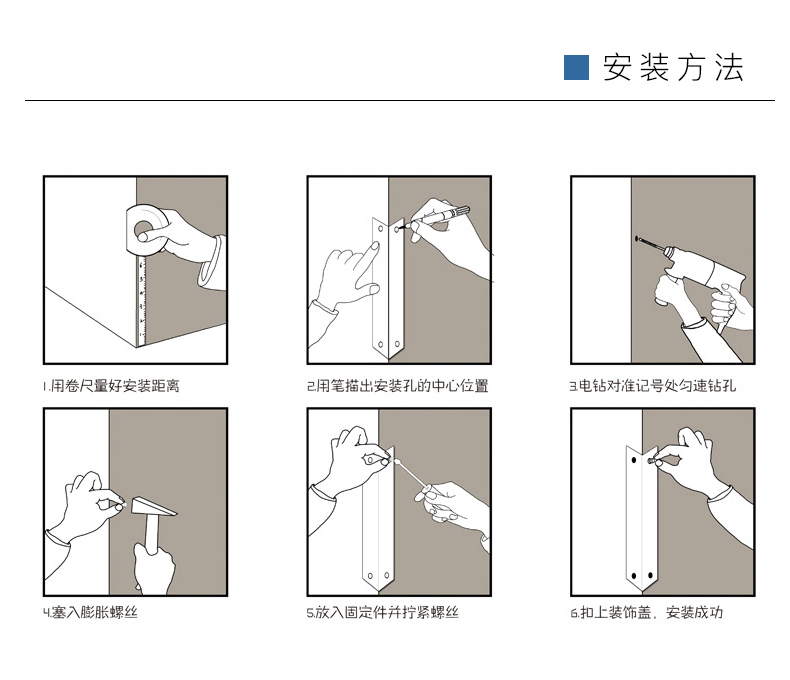 安装方法

1.用卷尺量好安装距离

2.用笔描出安装孔的中心位置

3.电钻对准记号处匀速钻孔

4.塞入膨胀螺丝

5.放入固定件并拧紧螺丝

6.扣上装饰盖，安装成功