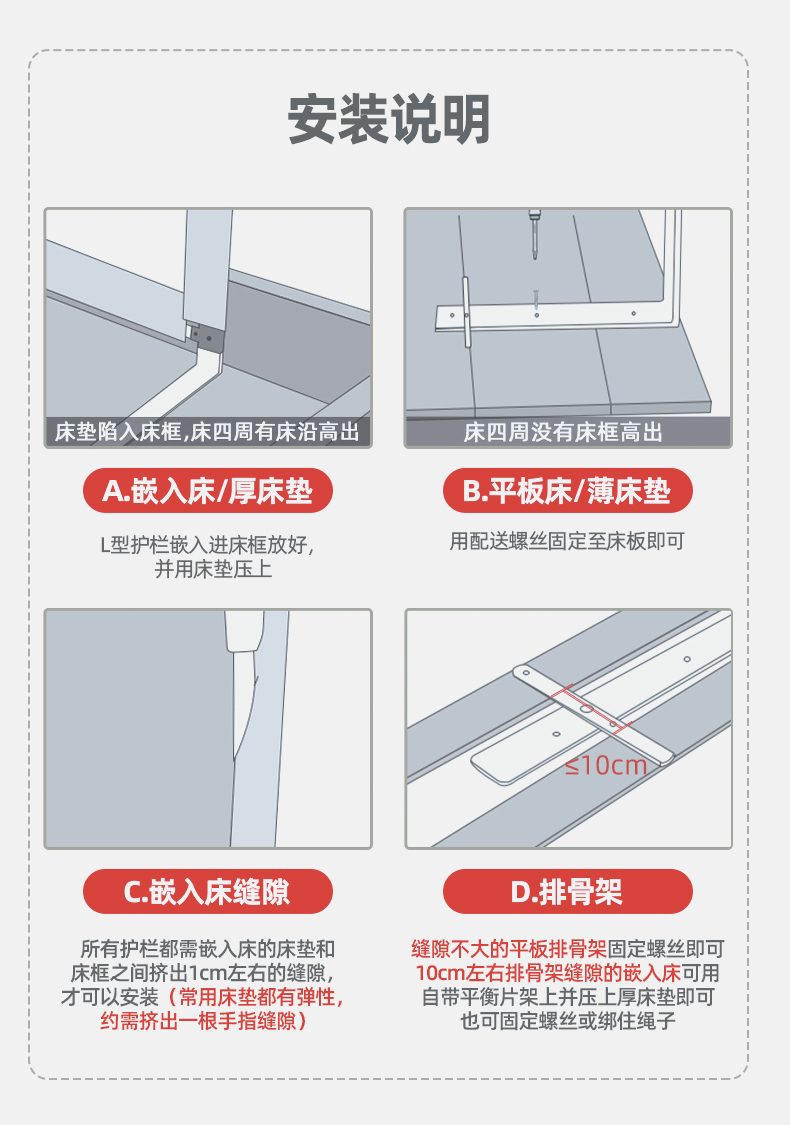 安装说明

床垫陷入床框,床四周有床沿高出

A.嵌入床/厚床垫

L型护栏嵌入进床框放好,
并用床垫压上

床四周没有床框高出

B.平板床/薄床垫

用配送螺丝固定至床板即可

C.嵌入床缝隙

所有护栏都需嵌入床的床垫和床框之间挤出1cm左右的缝隙,才可以安装(常用床垫都有弹性,约需挤出一根手指缝隙)

≤10cm

D.排骨架

缝隙不大的平板排骨架固定螺丝即可
10cm左右排骨架缝隙的嵌入床可用自带平衡片架上并压上厚床垫即可
也可固定螺丝或绑住绳子