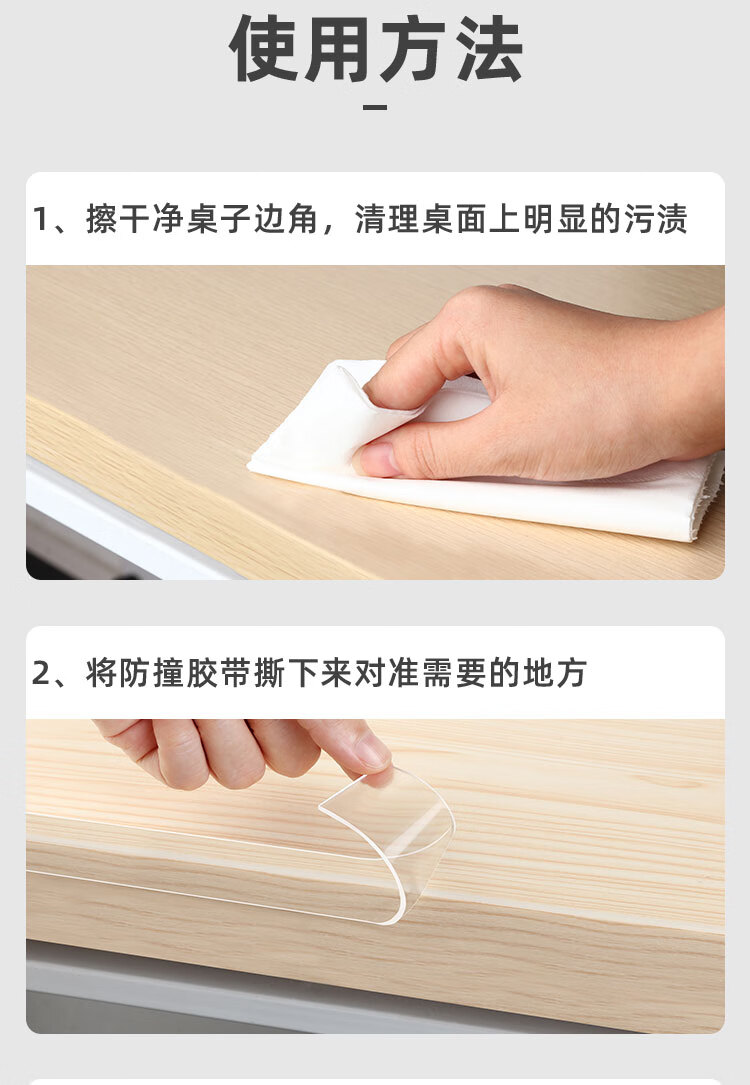 使用方法

1、擦干净桌子边角，清理桌面上明显的污渍

2、将防撞胶带撕下来对准需要的地方