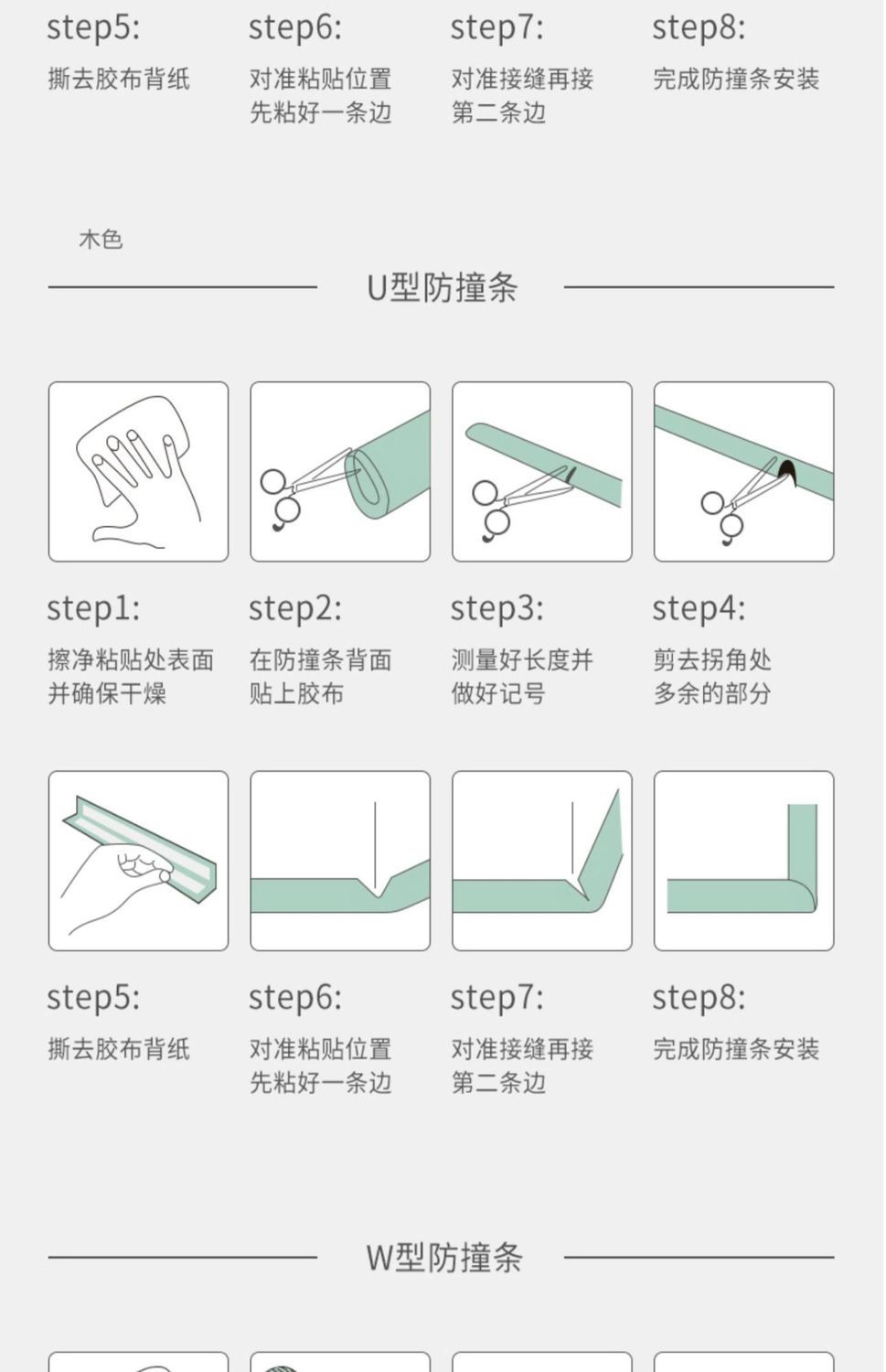 step5:
撕去胶布背纸

step6:
对准粘贴位置
先粘好一条边

step7:
对准接缝再接
第二条边

step8:
完成防撞条安装

木色

U型防撞条

step1:
擦净粘贴处表面
并确保干燥

step2:
在防撞条背面
贴上胶布

step3:
测量好长度并
做好记号

step4:
剪去拐角处
多余的部分

step5:
撕去胶布背纸

step6:
对准粘贴位置
先粘好一条边

step7:
对准接缝再接
第二条边

step8:
完成防撞条安装

W型防撞条