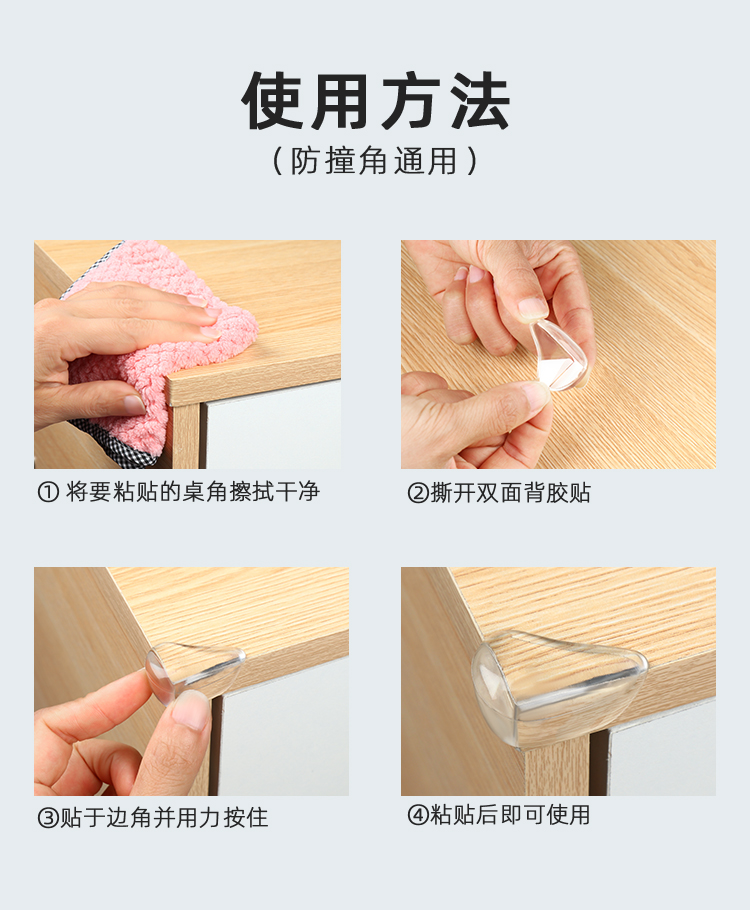 使用方法
（防撞角通用）

① 将要粘贴的桌角擦拭干净

②撕开双面背胶贴

③贴于边角并用力按住

④粘贴后即可使用