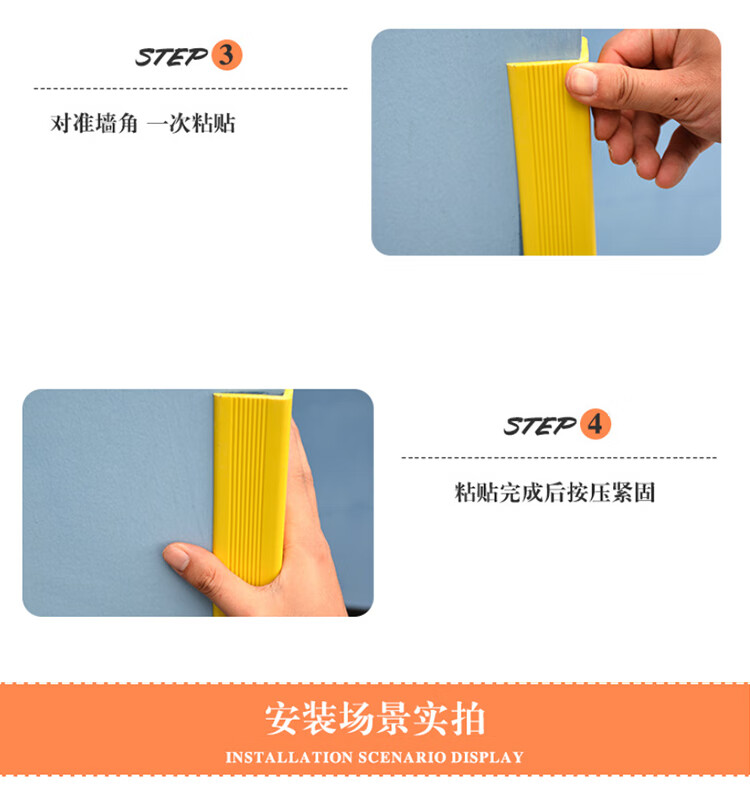 STEP 3

对准墙角 一次粘贴

STEP 4

粘贴完成后按压紧固

安装场景实拍

INSTALLATION SCENARIO DISPLAY