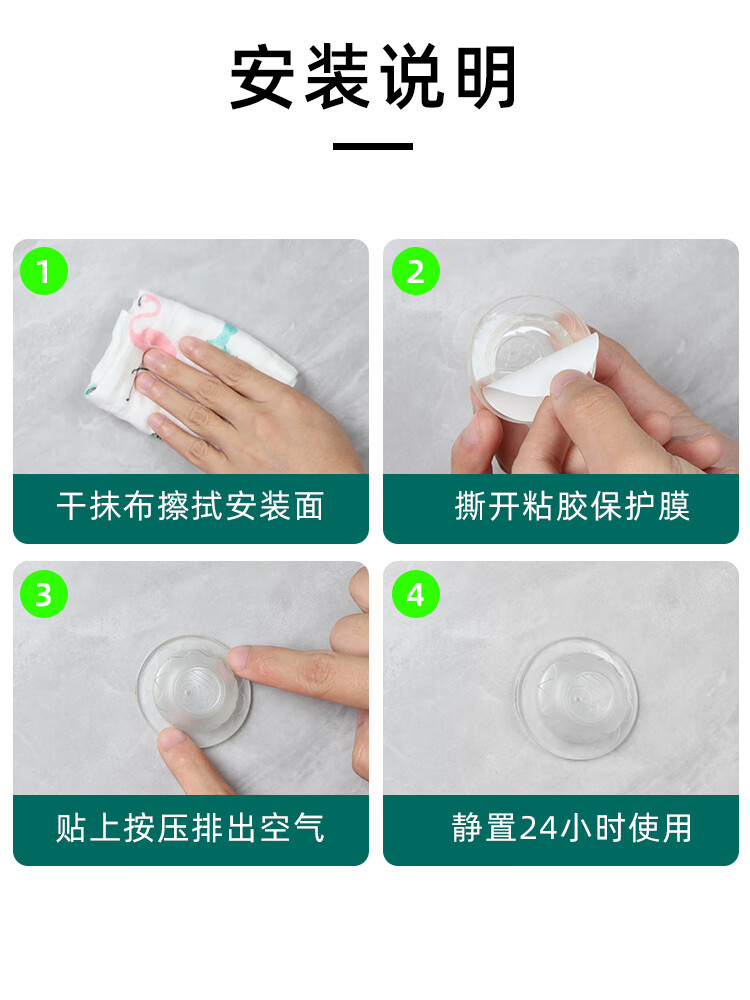 安装说明

1
干抹布擦拭安装面

2
撕开粘胶保护膜

3
贴上按压排出空气

4
静置24小时使用