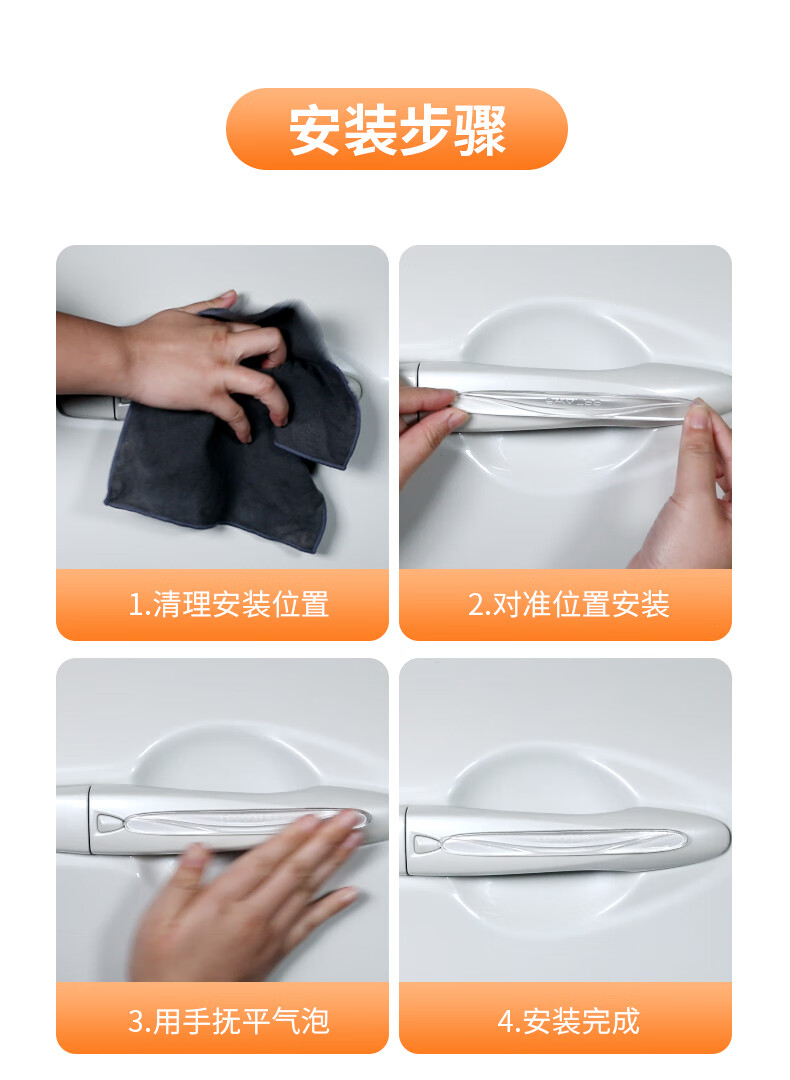 安装步骤

1.清理安装位置

2.对准位置安装

3.用手抚平气泡

4.安装完成