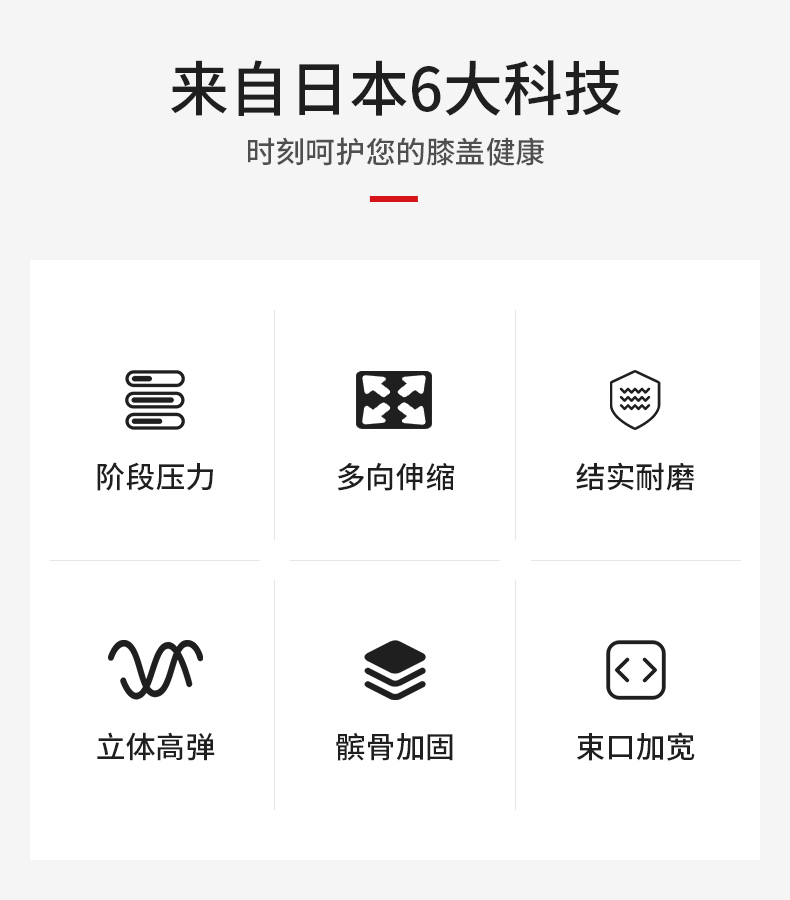 来自日本6大科技

时刻呵护您的膝盖健康

阶段压力

多向伸缩

结实耐磨

立体高弹

髌骨加固

束口加宽