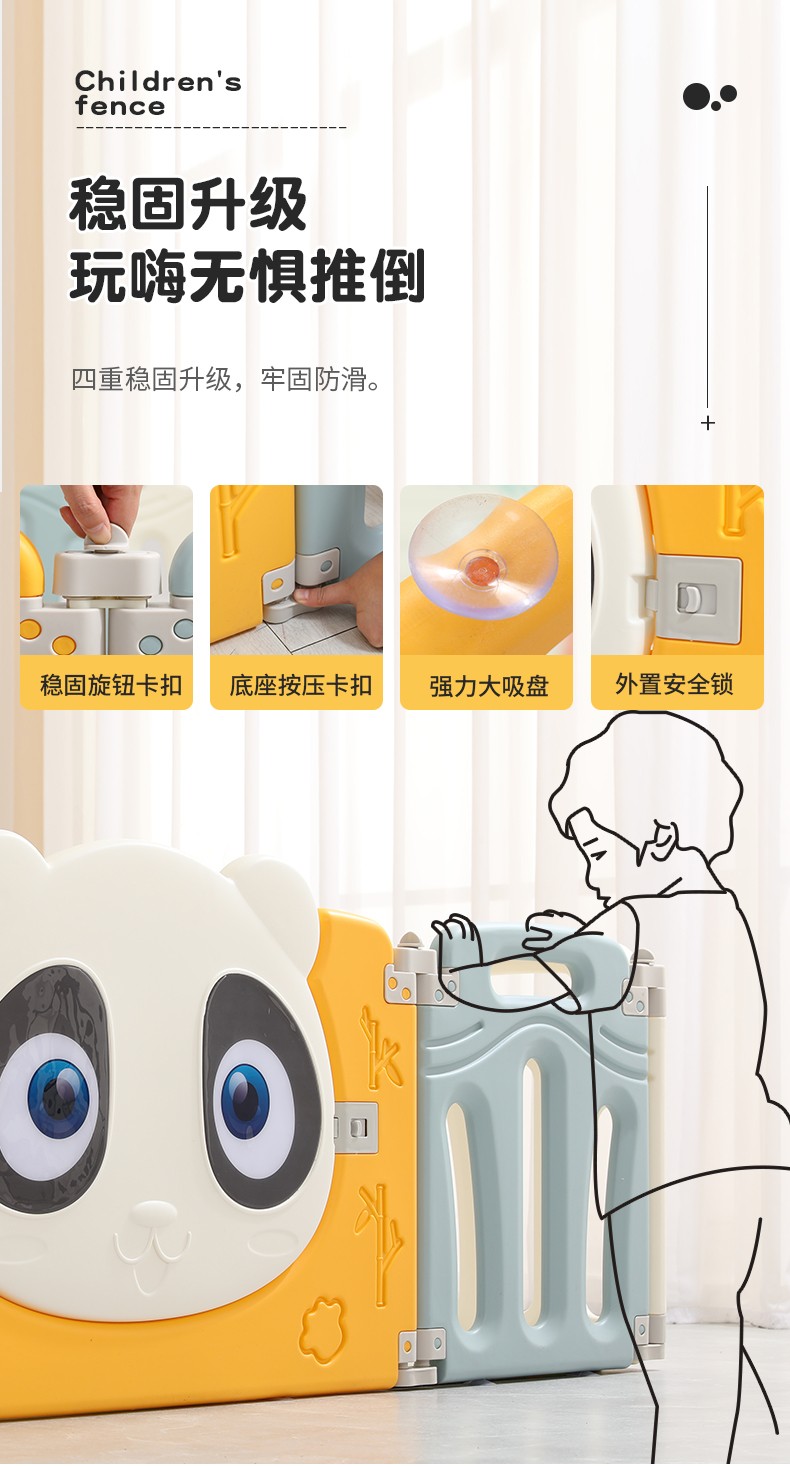 Children's fence

稳固升级
玩嗨无惧推倒

四重稳固升级，牢固防滑。

稳固旋钮卡扣

底座按压卡扣

强力大吸盘

外置安全锁