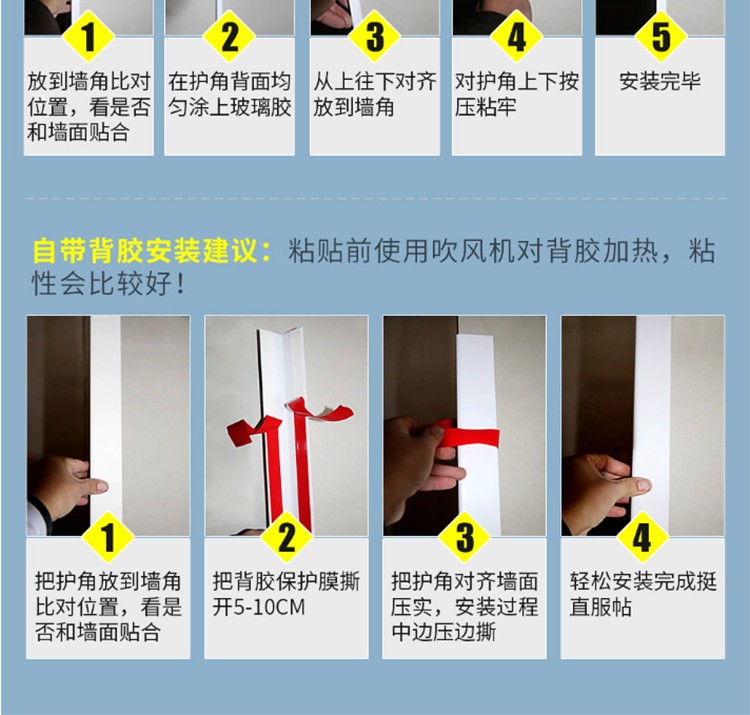 1
放到墙角比对位置，看是否和墙面贴合

2
在护角背面均匀涂上玻璃胶

3
从上往下对齐放到墙角

4
对护角上下按压粘牢

5
安装完毕

自带背胶安装建议：粘贴前使用吹风机对背胶加热，粘性会比较好！

1
把护角放到墙角比对位置，看是否和墙面贴合

2
把背胶保护膜撕开5-10CM

3
把护角对齐墙面压实，安装过程中边压边撕

4
轻松安装完成挺直服帖