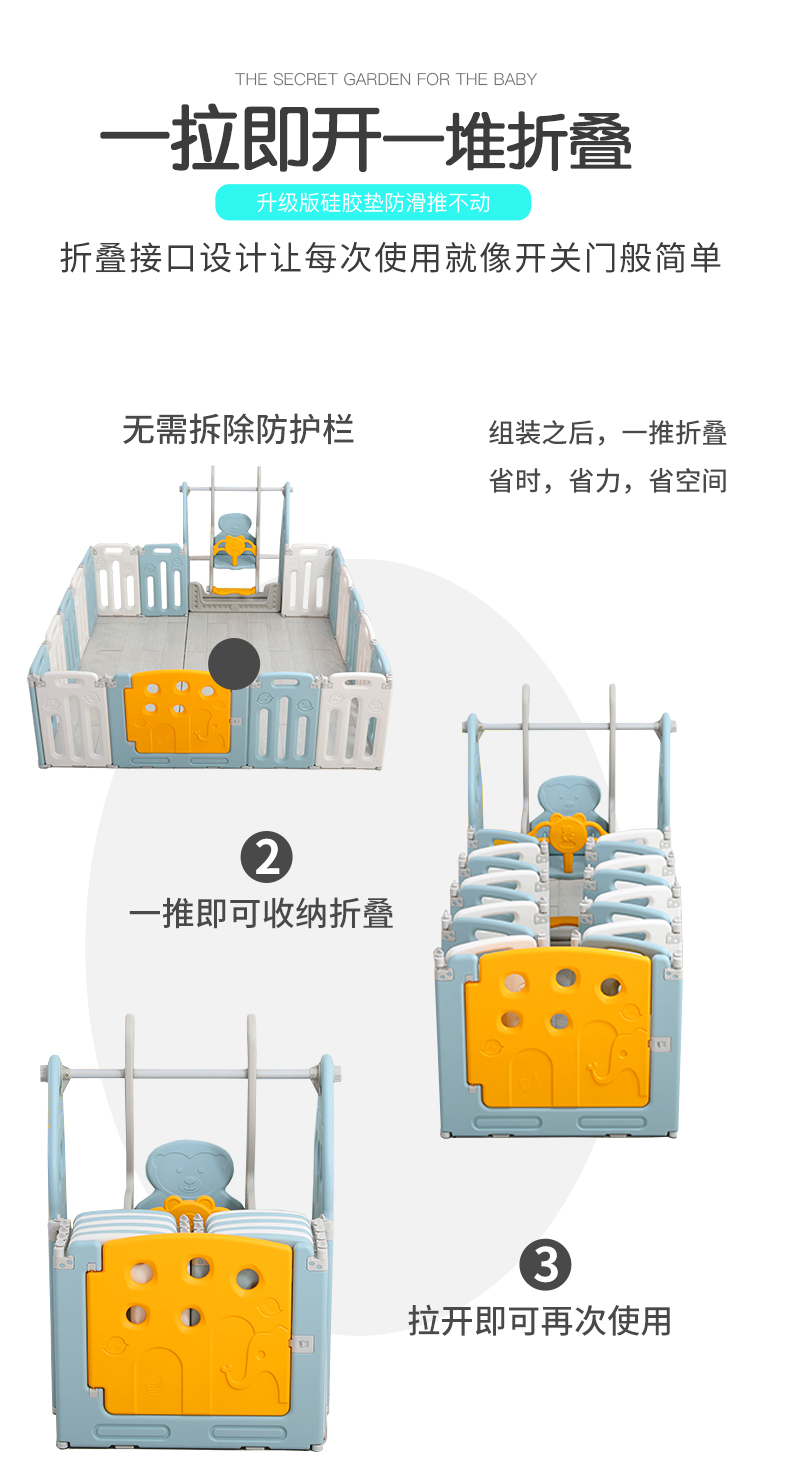 THE SECRET GARDEN FOR THE BABY

一拉即开一推折叠

升级版硅胶垫防滑推不动

折叠接口设计让每次使用就像开关门般简单

无需拆除防护栏

组装之后，一推折叠
省时，省力，省空间

2
一推即可收纳折叠

3
拉开即可再次使用