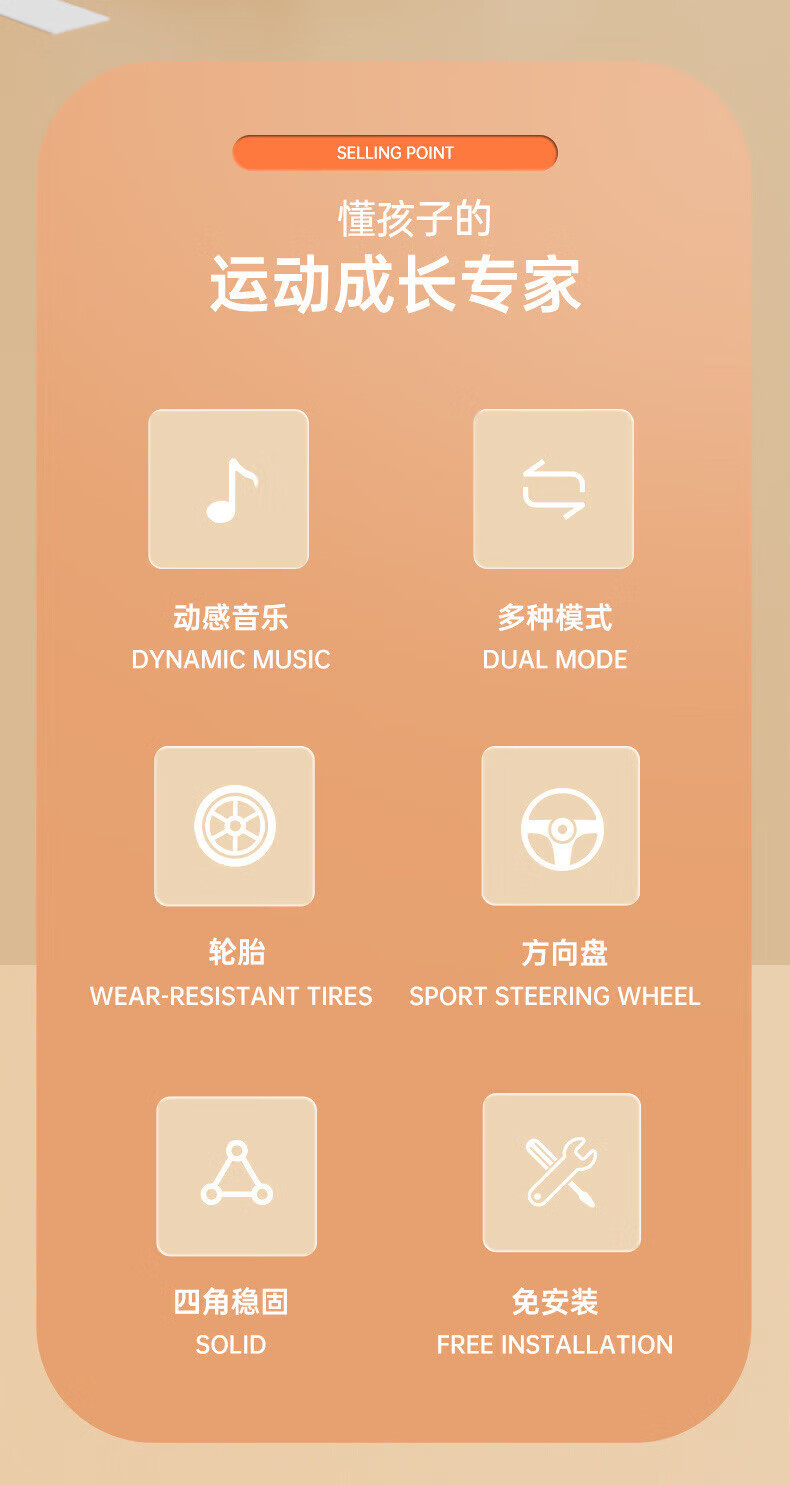 SELLING POINT

懂孩子的

运动成长专家

动感音乐
DYNAMIC MUSIC

多种模式
DUAL MODE

轮胎
WEAR-RESISTANT TIRES

方向盘
SPORT STEERING WHEEL

四角稳固
SOLID

免安装
FREE INSTALLATION