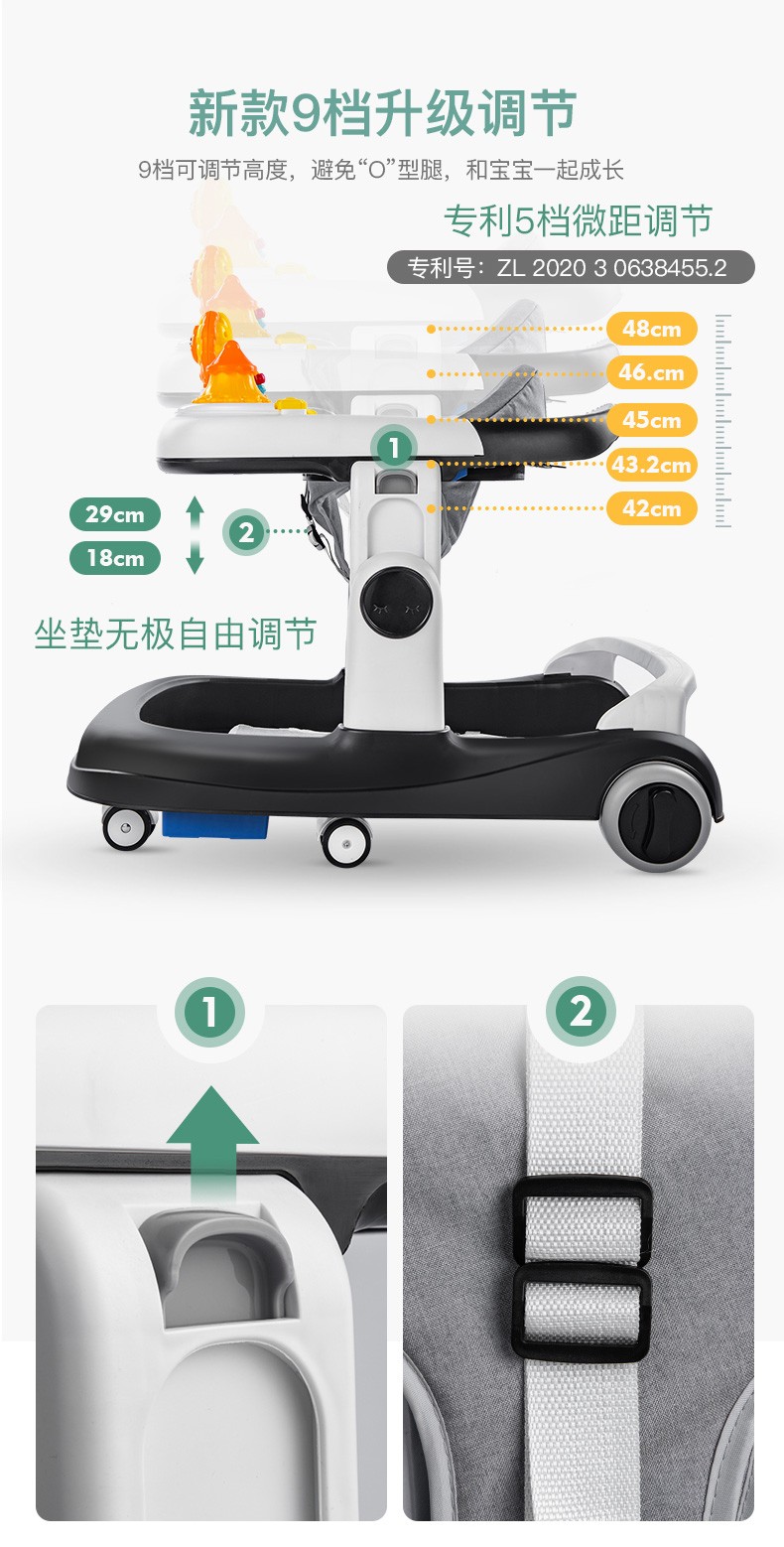 新款9档升级调节

9档可调节高度，避免“O”型腿，和宝宝一起成长

专利5档微距调节

专利号：ZL 2020 3 0638455.2

48cm

46.cm

45cm

43.2cm

42cm

1

29cm

18cm

2

坐垫无极自由调节

1

2